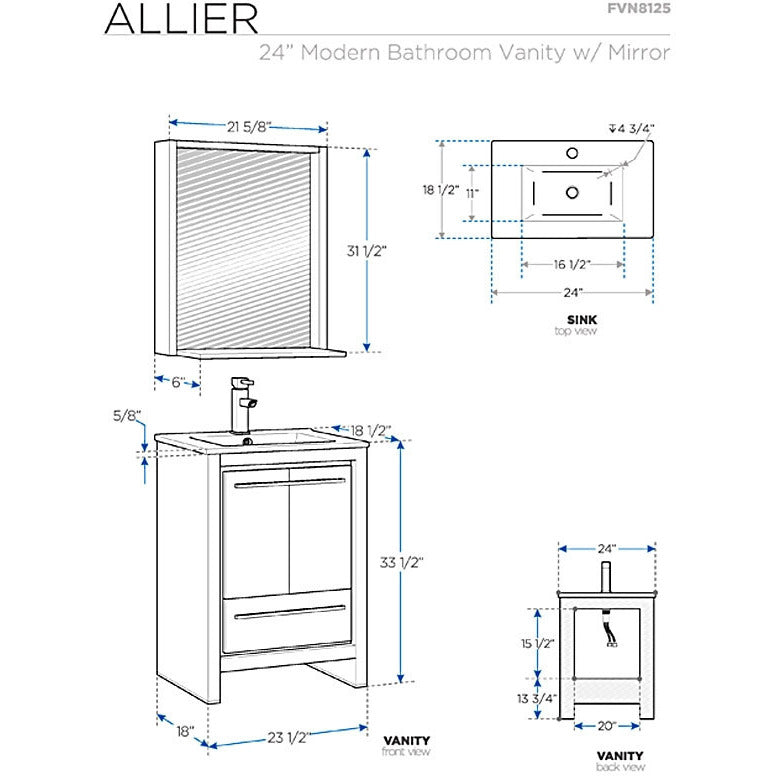 ALLIER
FVN8125
24" Modern Bathroom Vanity w/ Mirror

21 5/8"
31 1/2"
6"

4 3/4"
18 1/2"
11"
16 1/2"
24"
SINK
top view

5/8"
18 1/2"
33 1/2"
18"
23 1/2"
VANITY
front view

24"
15 1/2"
13 3/4"
20"
VANITY
back view