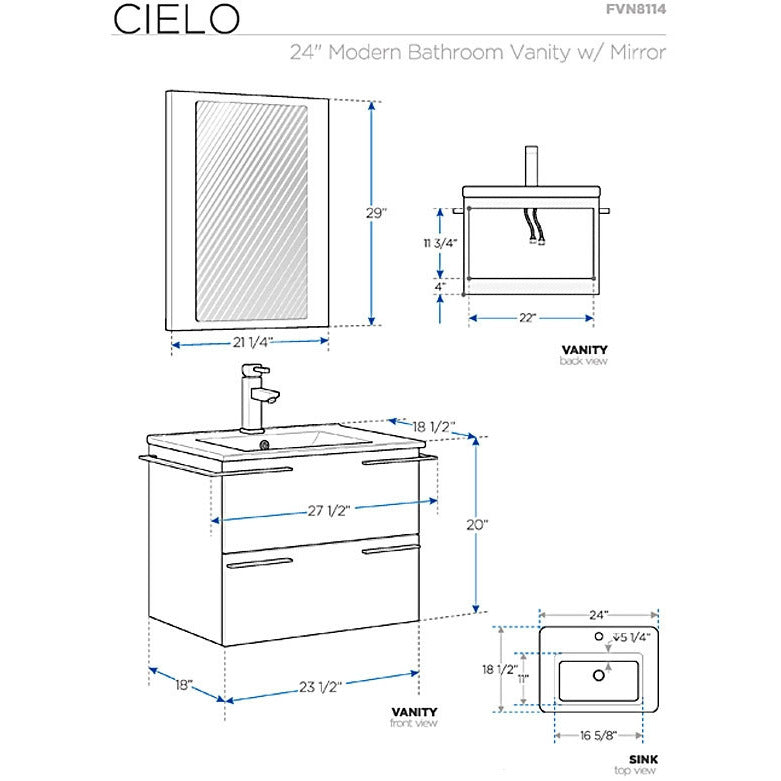 CIELO

FVN8114

24" Modern Bathroom Vanity w/ Mirror

29"

21 1/4"

11 3/4"

4"

22"

VANITY
back view

18 1/2"

27 1/2"

20"

18"

23 1/2"

VANITY
front view

24"

5 1/4"

18 1/2"

11"

16 5/8"

SINK
top view