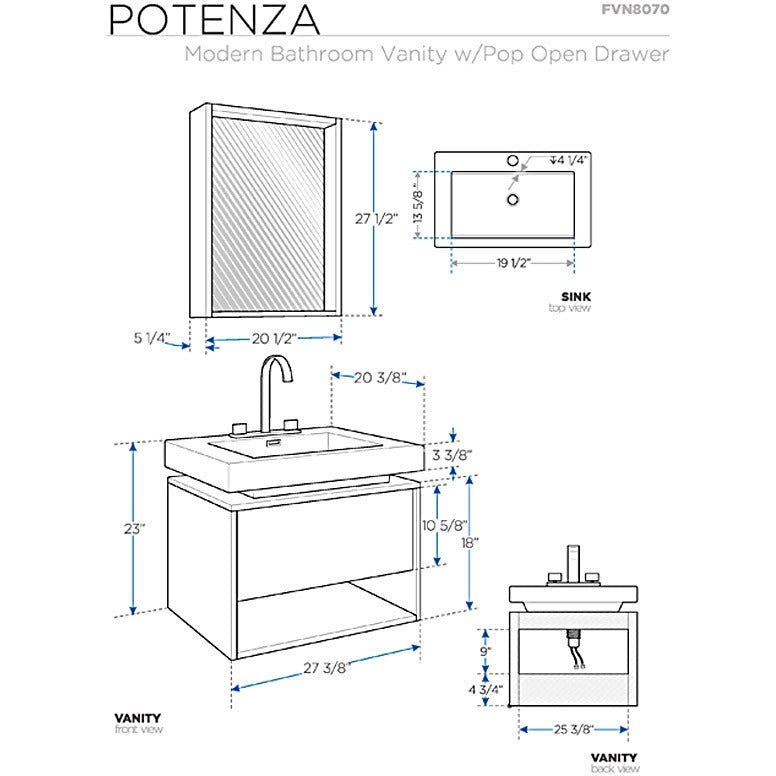 POTENZA
FVN8070
Modern Bathroom Vanity w/Pop Open Drawer

27 1/2"
5 1/4"
20 1/2"

4 1/4"
13 5/8"
19 1/2"
SINK
top view

20 3/8"
3 3/8"
23"
10 5/8"
18"
27 3/8"
VANITY
front view

9"
4 3/4"
25 3/8"
VANITY
back view