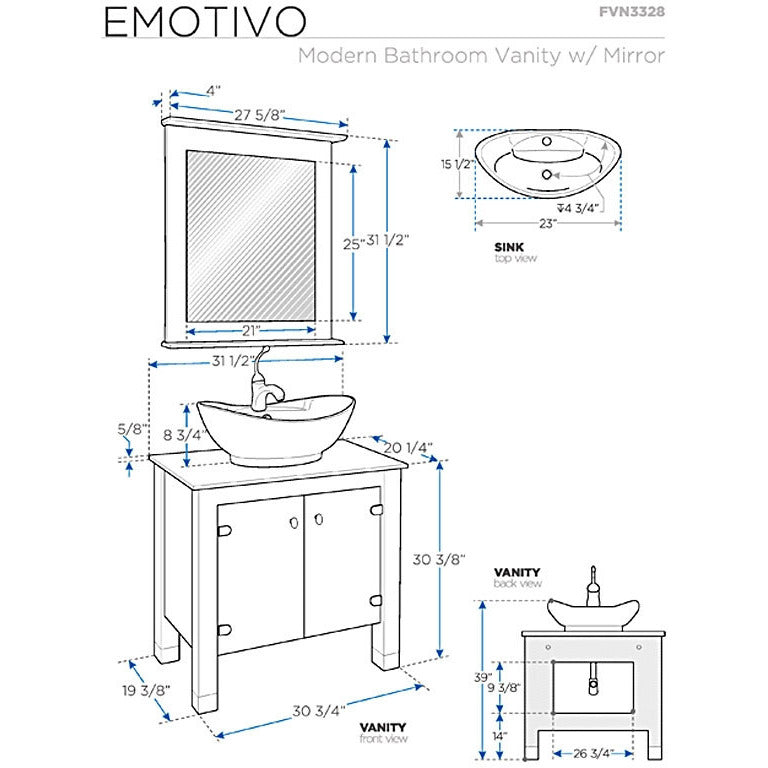 EMOTIVO

FVN3328

Modern Bathroom Vanity w/ Mirror

4"

27 5/8"

25"

31 1/2"

21"

15 1/2"

4 3/4"

23"

SINK
top view

31 1/2"

5/8"

8 3/4"

20 1/4"

30 3/8"

19 3/8"

30 3/4"

VANITY
front view

VANITY
back view

39"

9 3/8"

14"

26 3/4"