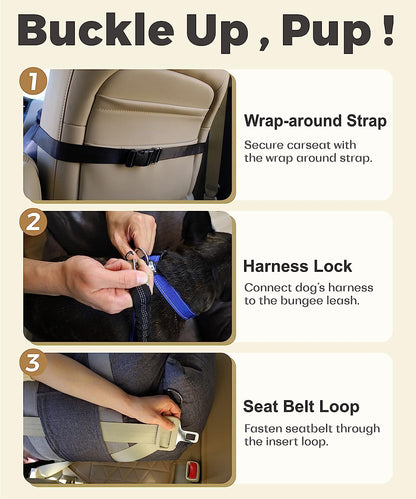 Buckle Up , Pup !

1

Wrap-around Strap

Secure carseat with the wrap around strap.

2

Harness Lock

Connect dog's harness to the bungee leash.

3

Seat Belt Loop

Fasten seatbelt through the insert loop.