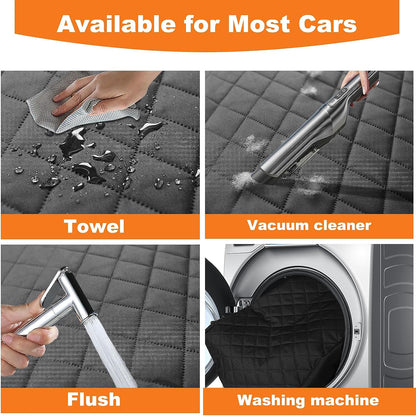 Available for Most Cars

Towel

Vacuum cleaner

Flush

Washing machine