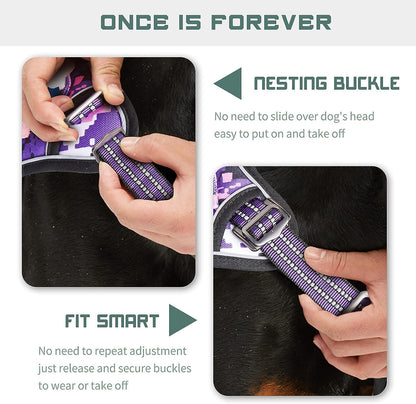 ONCE IS FOREVER

NESTING BUCKLE

No need to slide over dog's head easy to put on and take off

FIT SMART

No need to repeat adjustment just release and secure buckles to wear or take off