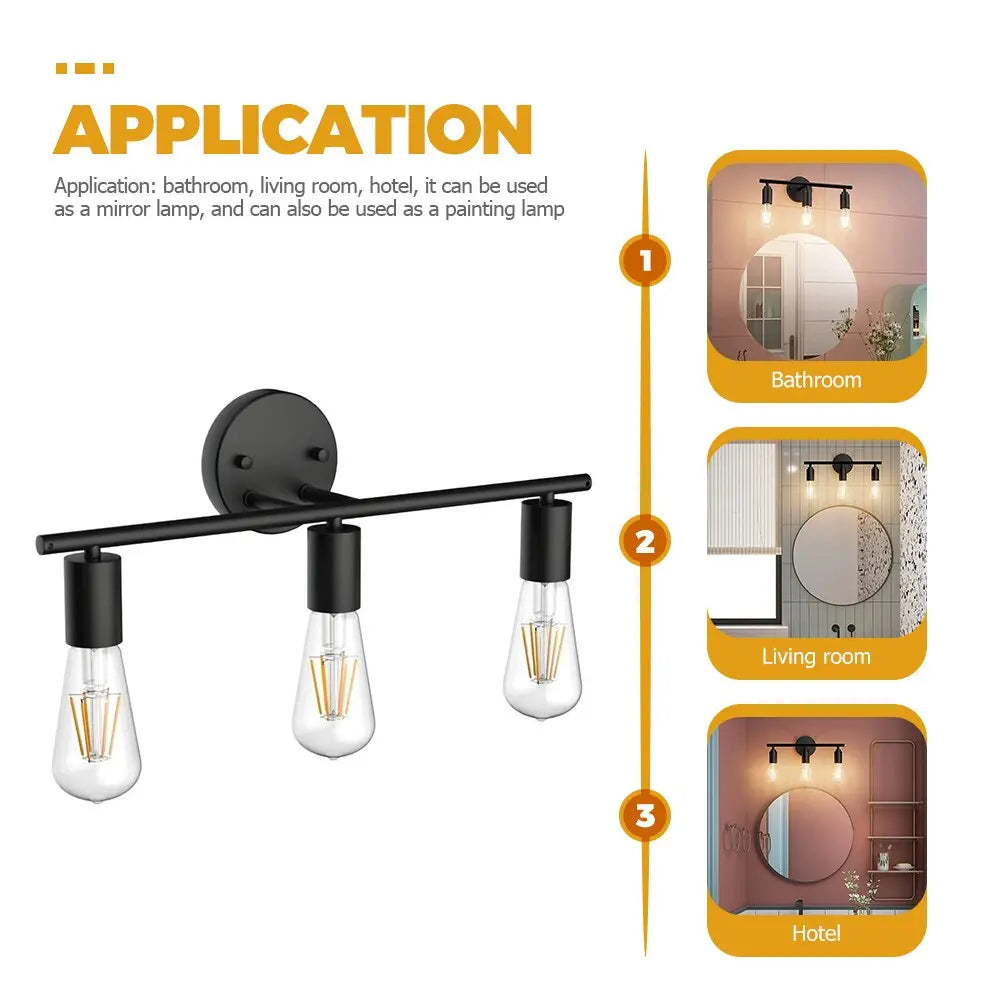 APPLICATION

Application: bathroom, living room, hotel, it can be used as a mirror lamp, and can also be used as a painting lamp

1

Bathroom

2

Living room

3

Hotel