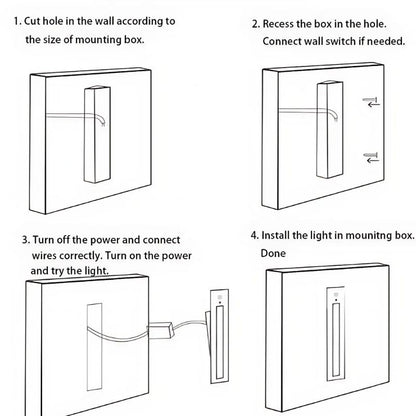 1. Cut hole in the wall according to the size of mounting box.

2. Recess the box in the hole. Connect wall switch if needed.

3. Turn off the power and connect wires correctly. Turn on the power and try the light.

4. Install the light in mounitng box. Done