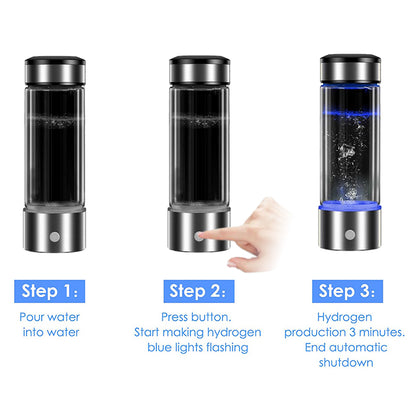 Step 1:

Pour water into water

Step 2:

Press button. Start making hydrogen blue lights flashing

Step 3:

Hydrogen production 3 minutes. End automatic shutdown