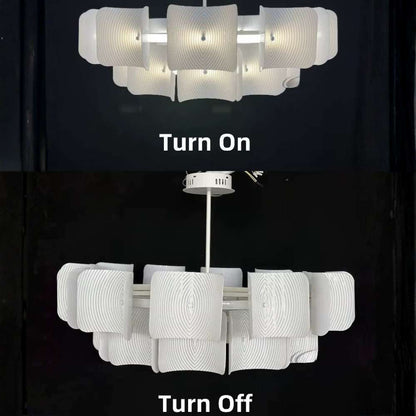 Turn On

Turn Off