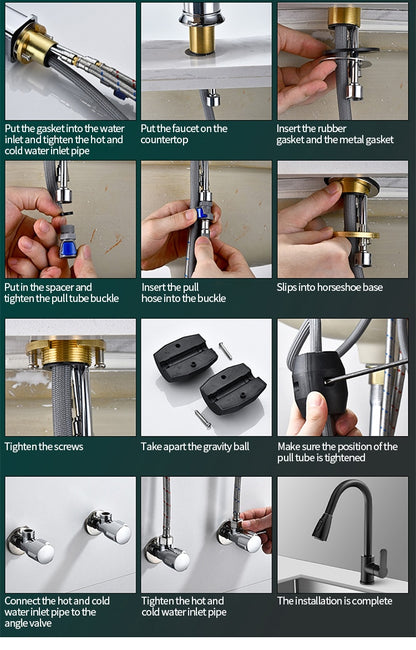 Put the gasket into the water inlet and tighten the hot and cold water inlet pipe

Put the faucet on the countertop

Insert the rubber gasket and the metal gasket

Put in the spacer and tighten the pull tube buckle

Insert the pull hose into the buckle

Slips into horseshoe base

Tighten the screws

Take apart the gravity ball

Make sure the position of the pull tube is tightened

Connect the hot and cold water inlet pipe to the angle valve

Tighten the hot and cold water inlet pipe

The installation is complete