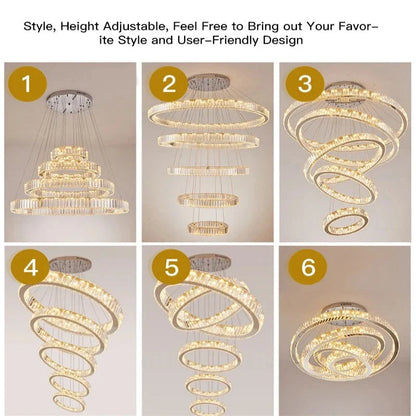 Style, Height Adjustable, Feel Free to Bring out Your Favorite Style and User-Friendly Design

1

2

3

4

5

6