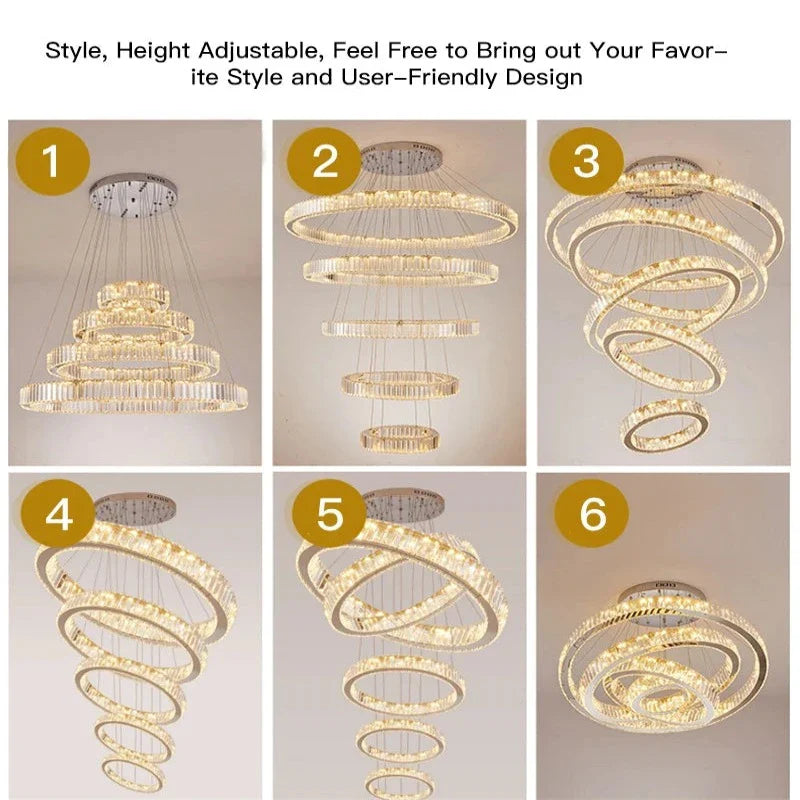 Style, Height Adjustable, Feel Free to Bring out Your Favorite Style and User-Friendly Design

1

2

3

4

5

6