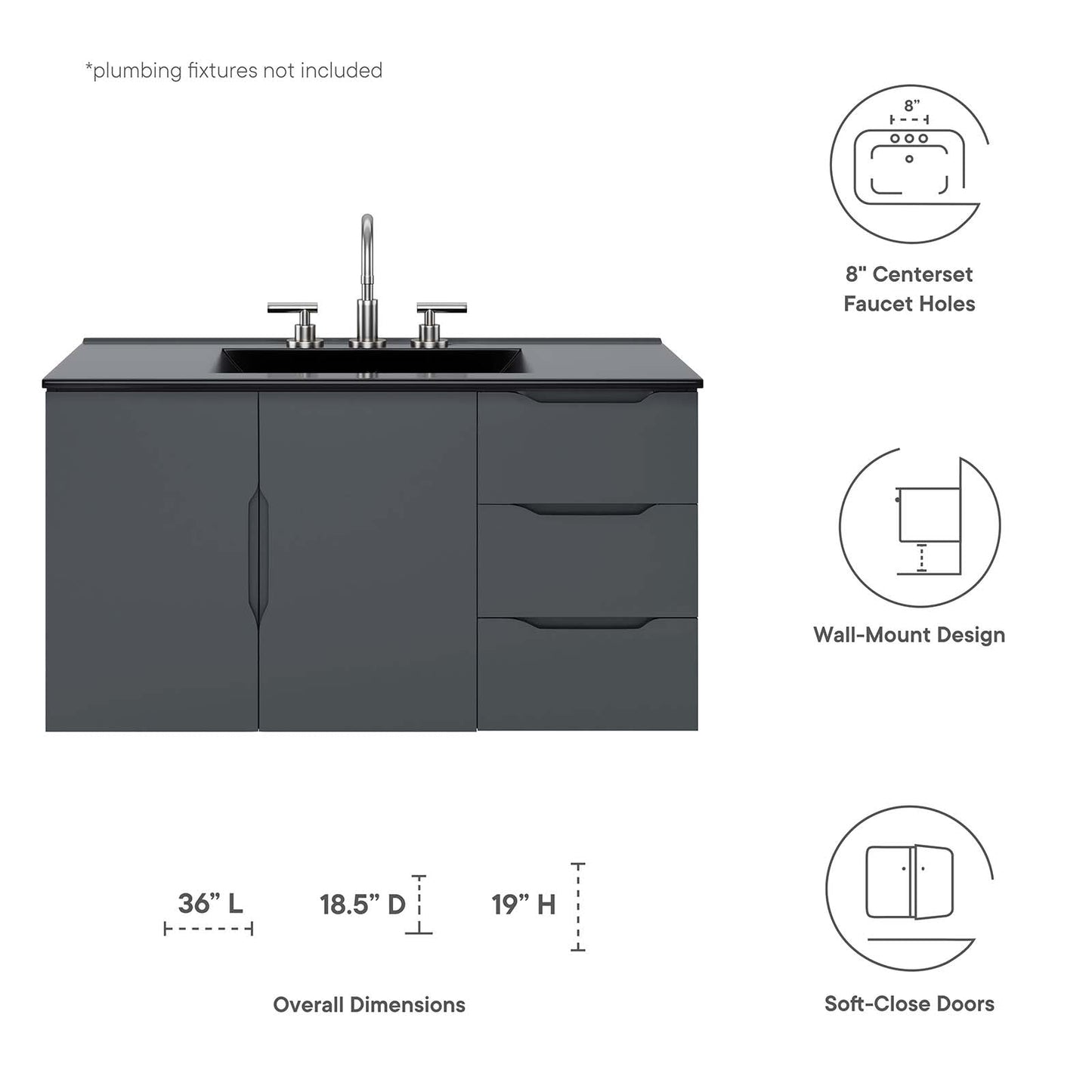 *plumbing fixtures not included

8”

8" Centerset Faucet Holes

Wall-Mount Design

36” L

18.5” D

19” H

Overall Dimensions

Soft-Close Doors