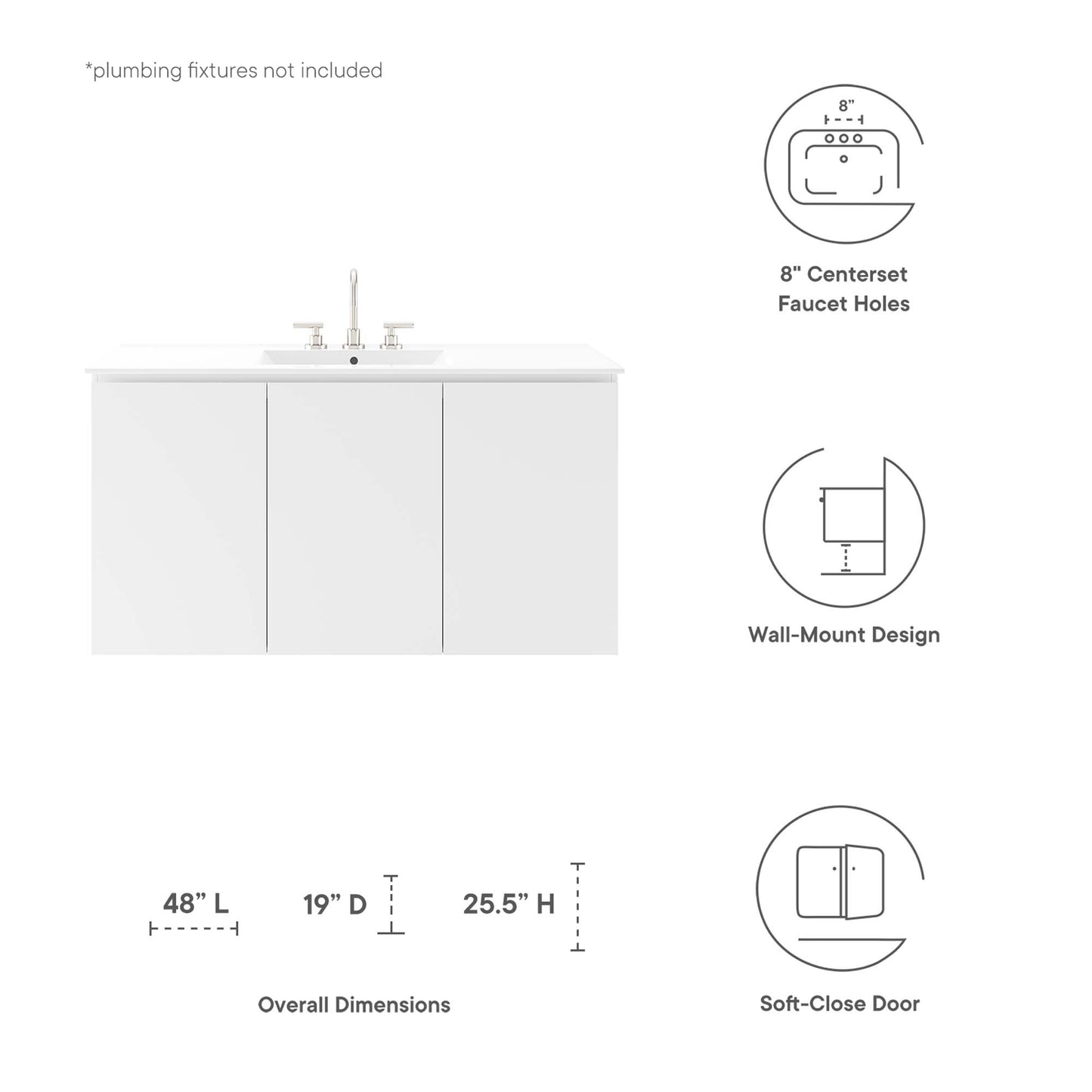 *plumbing fixtures not included

8”

8" Centerset Faucet Holes

Wall-Mount Design

48” L

19” D

25.5” H

Overall Dimensions

Soft-Close Door