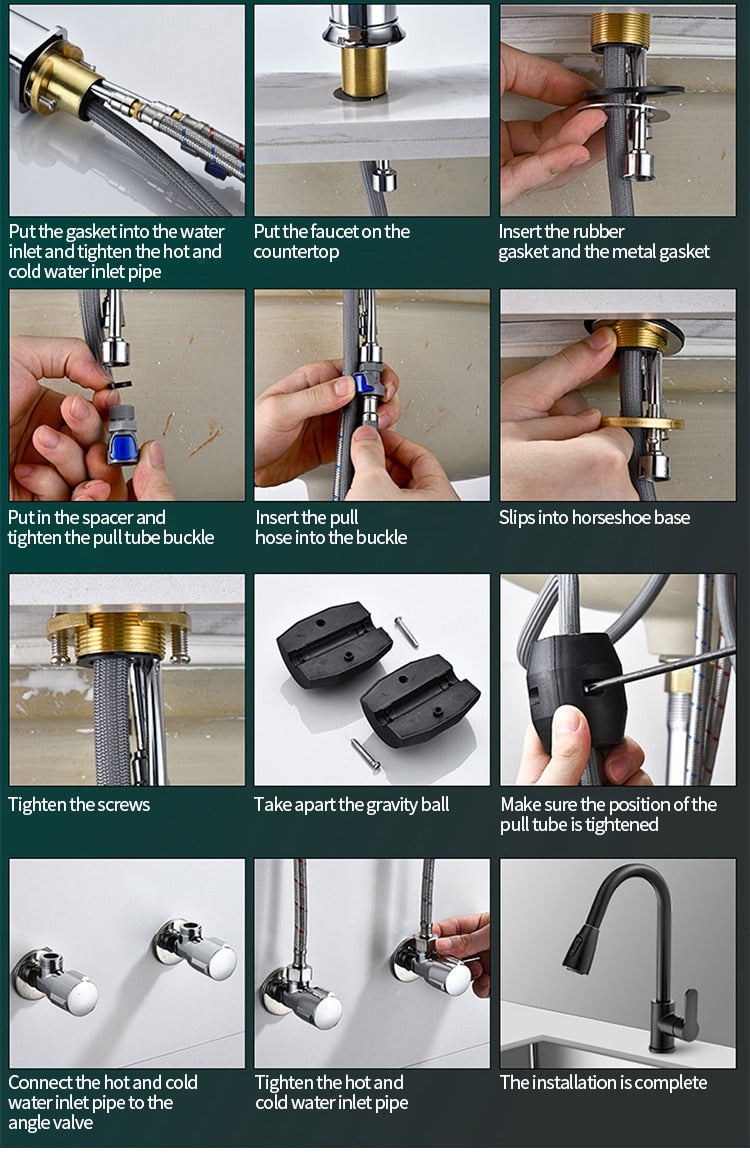 Put the gasket into the water inlet and tighten the hot and cold water inlet pipe

Put the faucet on the countertop

Insert the rubber gasket and the metal gasket

Put in the spacer and tighten the pull tube buckle

Insert the pull hose into the buckle

Slips into horseshoe base

Tighten the screws

Take apart the gravity ball

Make sure the position of the pull tube is tightened

Connect the hot and cold water inlet pipe to the angle valve

Tighten the hot and cold water inlet pipe

The installation is complete